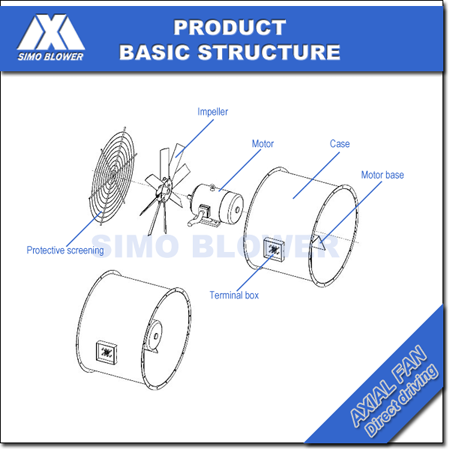 SIMO BLOWER

PRODUCT
BASIC STRUCTURE

Impeller

Motor

Case

Motor base

Protective screening

SIMO BLOWER

Terminal box

AXIAL FAN
Direct driving